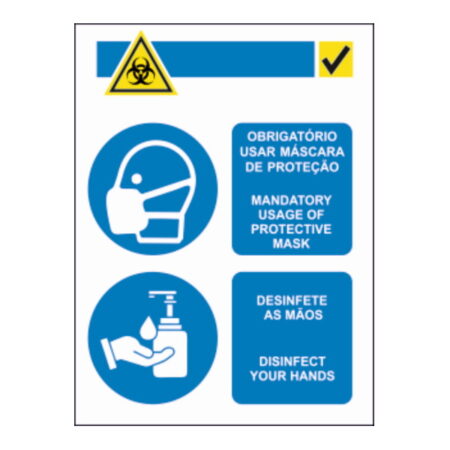 OBRIGATÓRIO USAR MÁSCARA DE PROTEÇÃO

MANDATORY USAGE OF PROTECTIVE MASK

DESINFETE AS MÃOS

DISINFECT YOUR HANDS